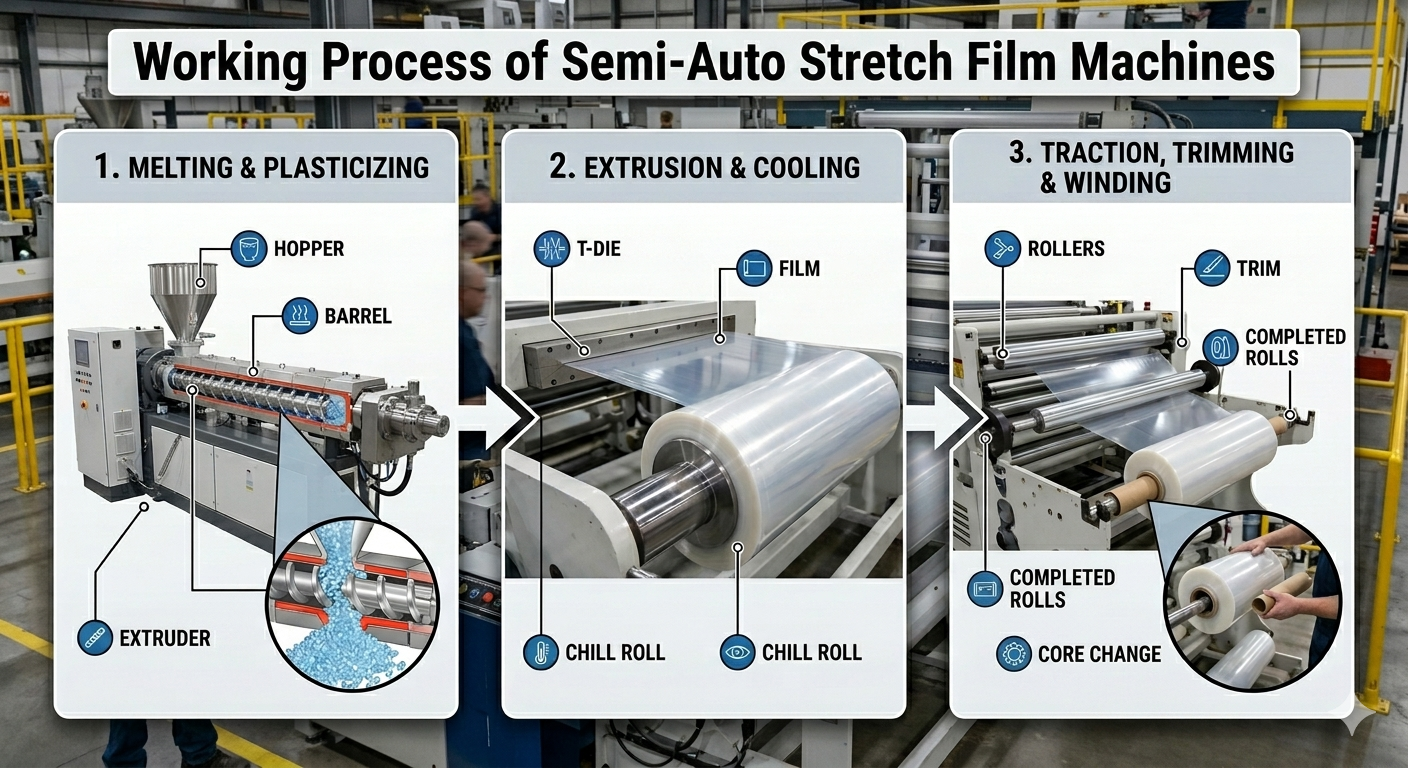 Working Process of Semi-Auto Stretch Film Machines

1. MELTING & PLASTICIZING

HOPPER

BARREL

EXTRUDER

2. EXTRUSION & COOLING

T-DIE

FILM

CHILL ROLL

CHILL ROLL

3. TRACTION, TRIMMING & WINDING

ROLLERS

TRIM

COMPLETED ROLLS

COMPLETED ROLLS

CORE CHANGE