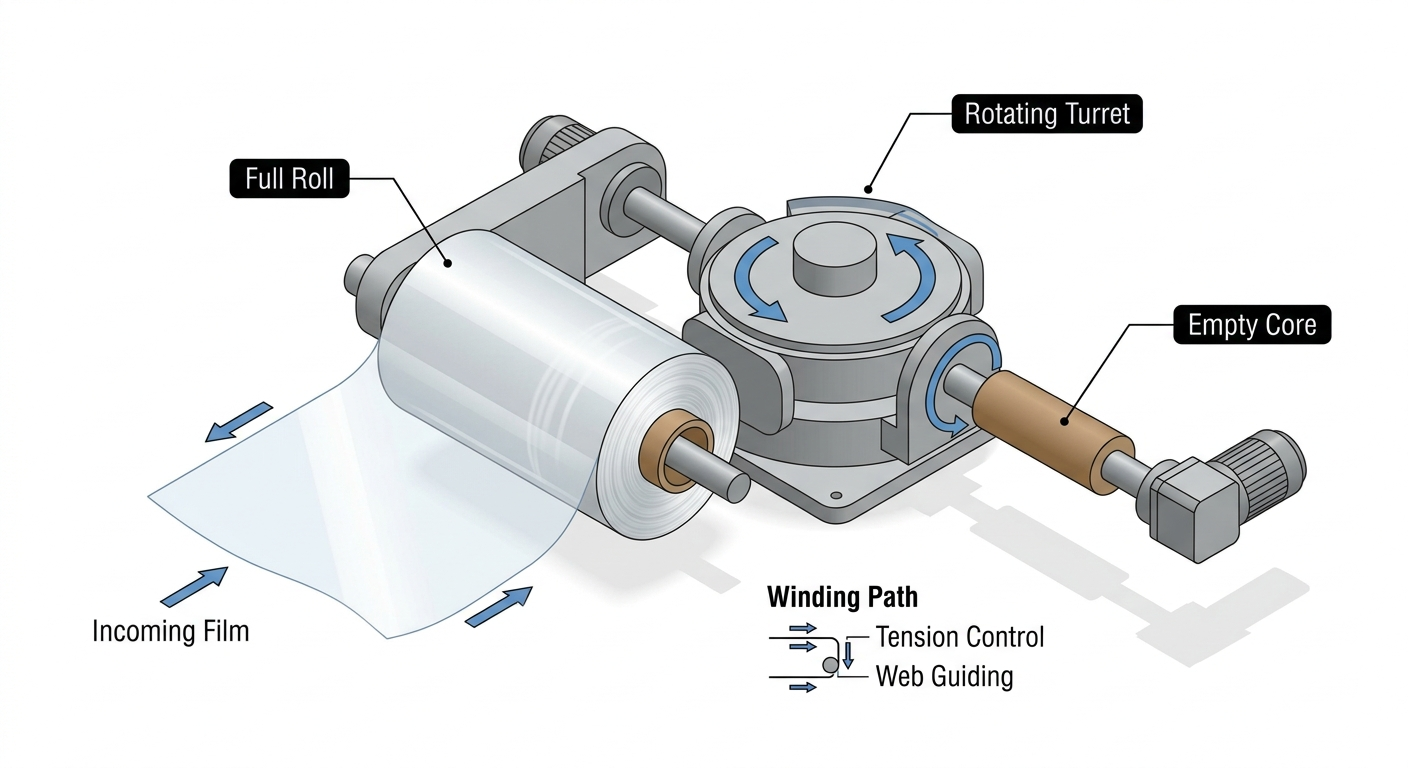 Rotating Turret

Full Roll

Empty Core

Incoming Film

Winding Path

Tension Control

Web Guiding