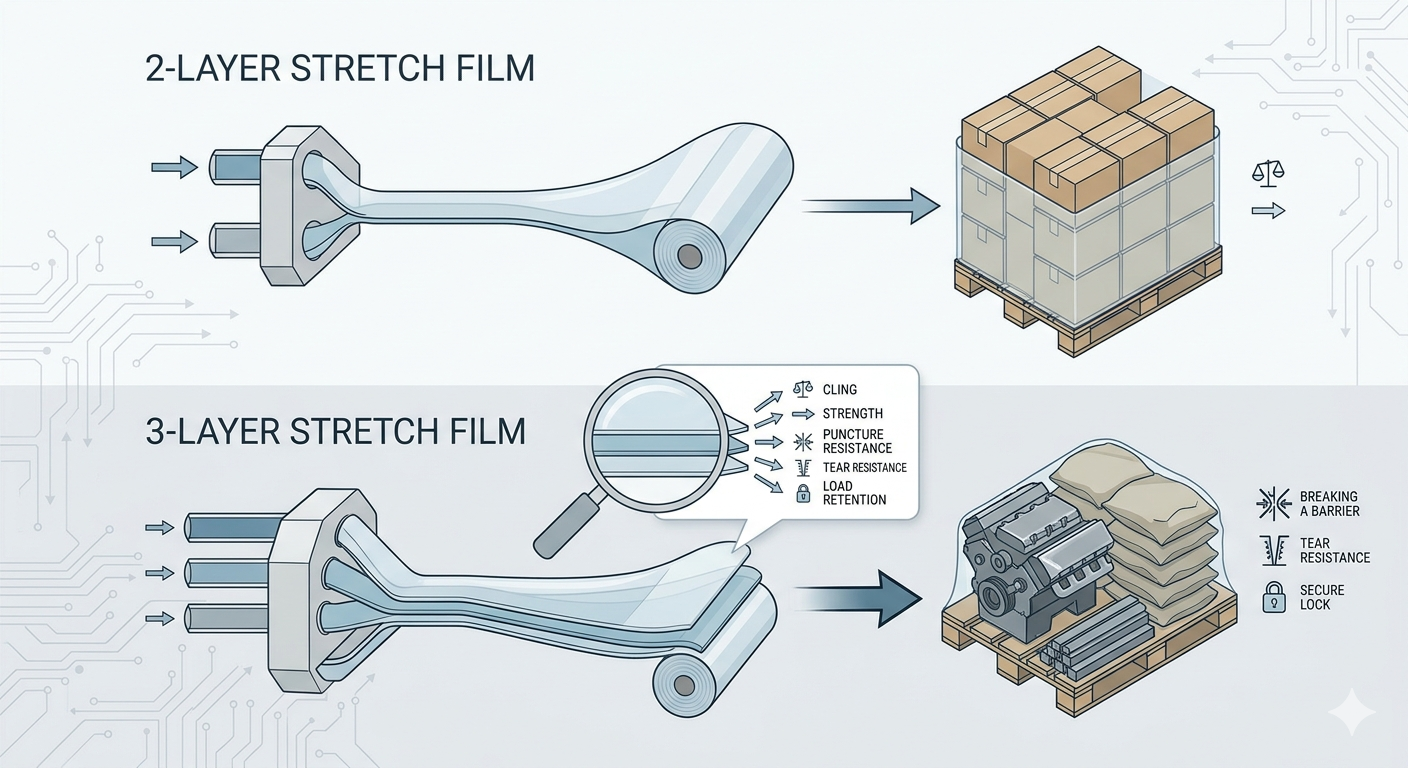 2-LAYER STRETCH FILM

3-LAYER STRETCH FILM

CLING
STRENGTH
PUNCTURE RESISTANCE
TEAR RESISTANCE
LOAD RETENTION

BREAKING A BARRIER
TEAR RESISTANCE
SECURE LOCK