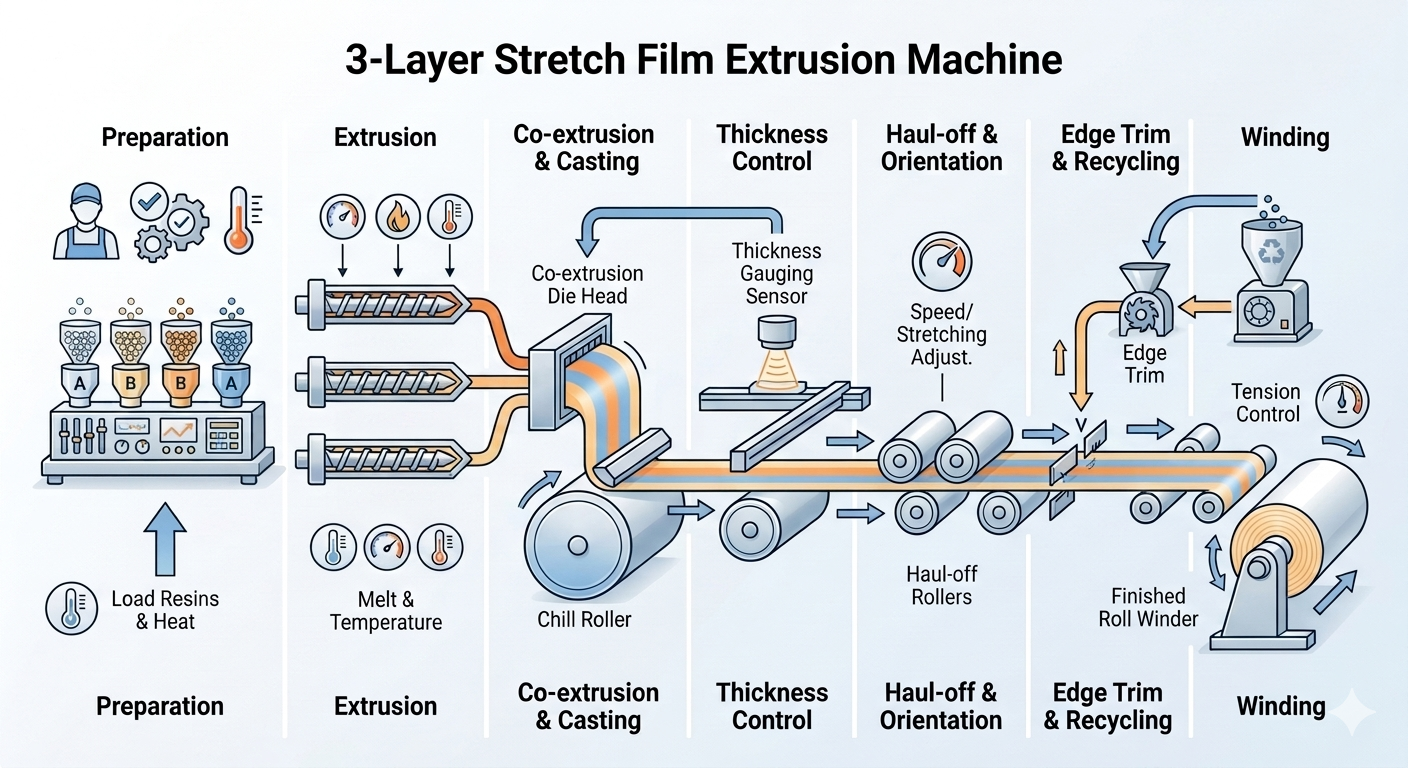 3-Layer Stretch Film Extrusion Machine

Preparation

Extrusion

Co-extrusion & Casting

Thickness Control

Haul-off & Orientation

Edge Trim & Recycling

Winding

A B B A

Load Resins & Heat

Melt & Temperature

Co-extrusion Die Head

Chill Roller

Thickness Gauging Sensor

Speed/ Stretching Adjust.

Haul-off Rollers

Edge Trim

Tension Control

Finished Roll Winder

Preparation

Extrusion

Co-extrusion & Casting

Thickness Control

Haul-off & Orientation

Edge Trim & Recycling

Winding