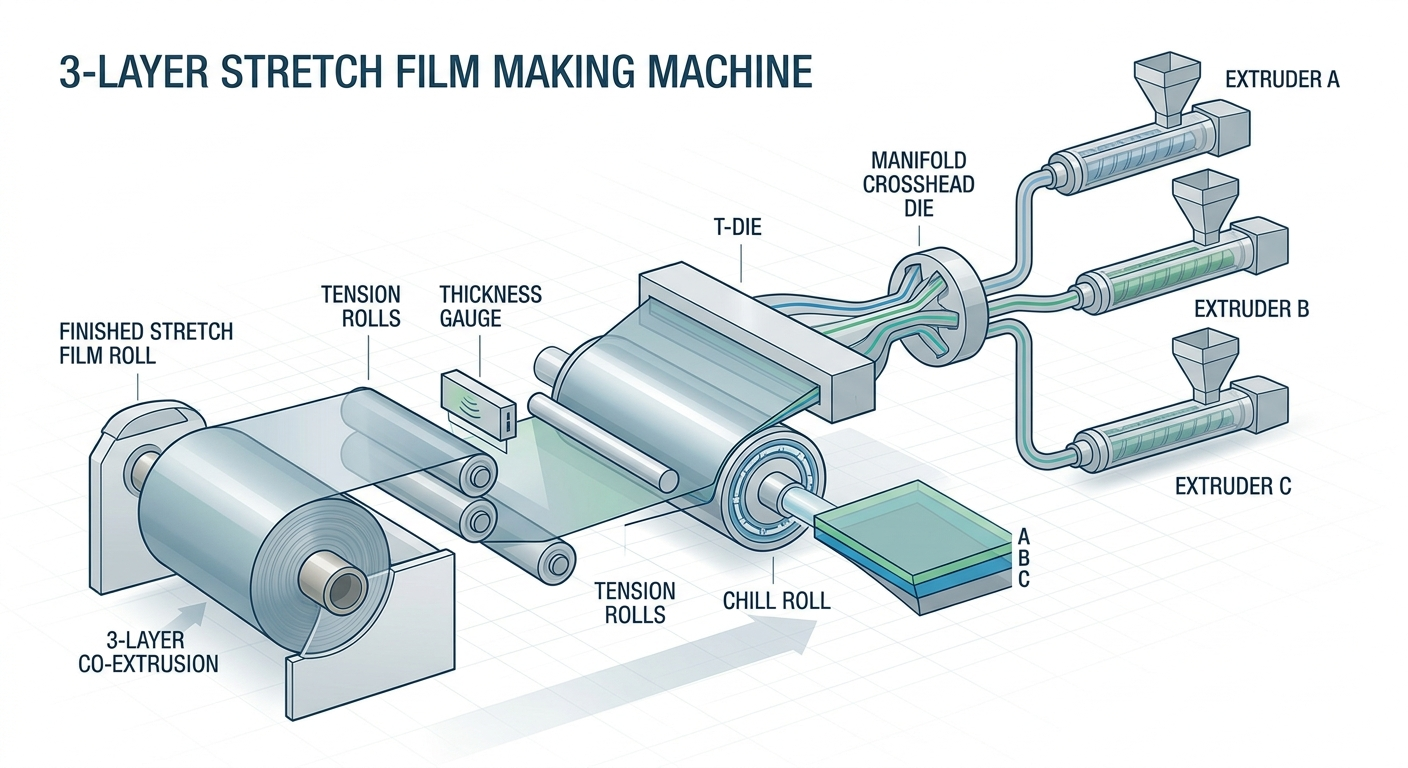 3-LAYER STRETCH FILM MAKING MACHINE

EXTRUDER A

MANIFOLD CROSSHEAD DIE

T-DIE

EXTRUDER B

TENSION ROLLS

THICKNESS GAUGE

FINISHED STRETCH FILM ROLL

EXTRUDER C

A
B
C

TENSION ROLLS

CHILL ROLL

3-LAYER CO-EXTRUSION