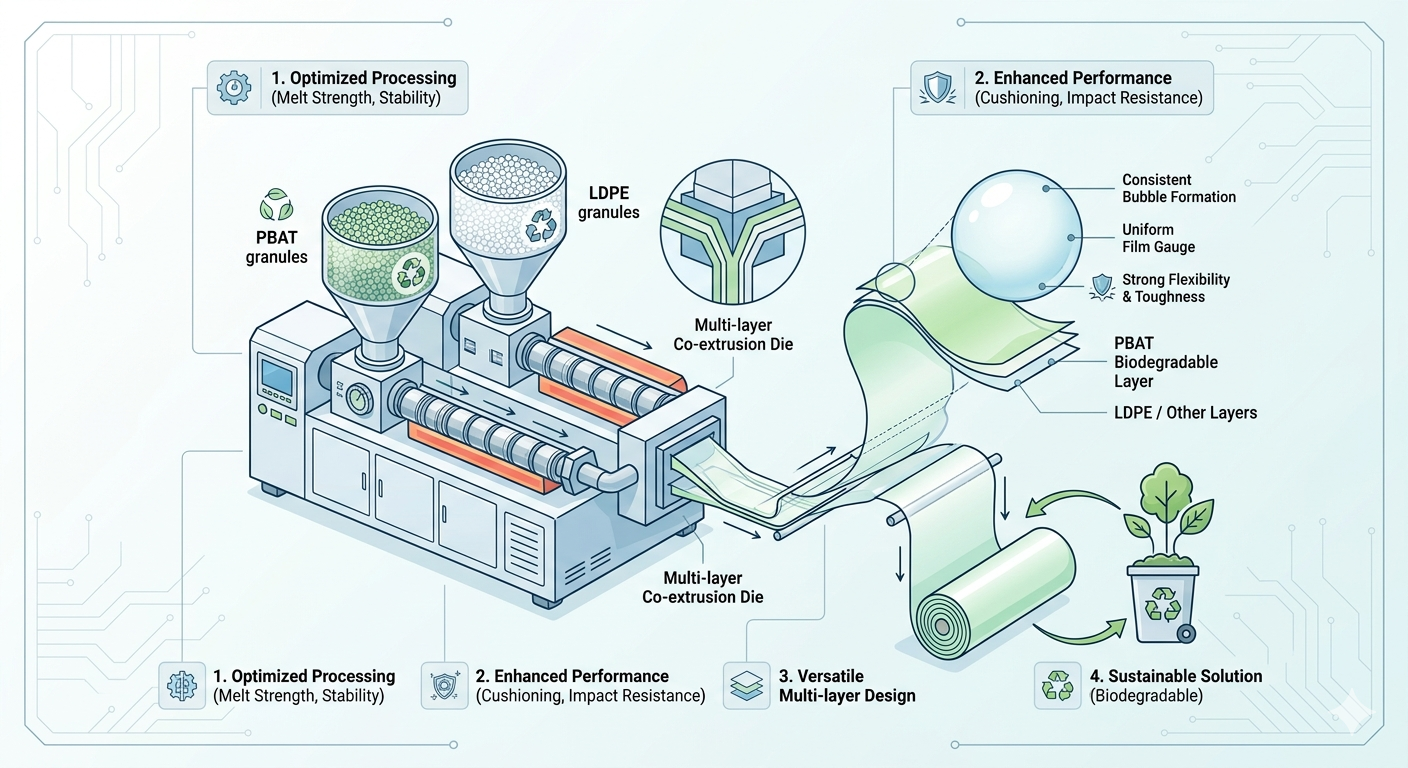 1. Optimized Processing
(Melt Strength, Stability)

2. Enhanced Performance
(Cushioning, Impact Resistance)

PBAT granules

LDPE granules

Multi-layer Co-extrusion Die

Consistent Bubble Formation

Uniform Film Gauge

Strong Flexibility & Toughness

PBAT Biodegradable Layer

LDPE / Other Layers

Multi-layer Co-extrusion Die

1. Optimized Processing
(Melt Strength, Stability)

2. Enhanced Performance
(Cushioning, Impact Resistance)

3. Versatile Multi-layer Design

4. Sustainable Solution
(Biodegradable)